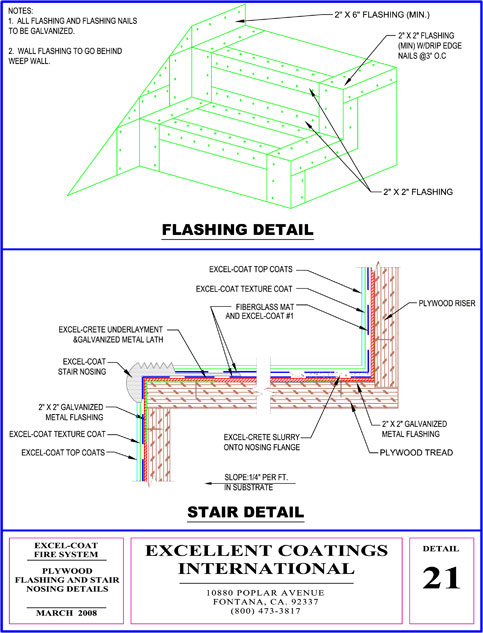 NOTES:
1. ALL FLASHING AND FLASHING NAILS TO BE GALVANIZED.

2. WALL FLASHING TO GO BEHIND WEEP WALL.

2" X 6" FLASHING (MIN.)

2" X 2" FLASHING (MIN) W/DRIP EDGE NAILS @3" O.C

2" X 2" FLASHING

FLASHING DETAIL

EXCEL-COAT TOP COATS

EXCEL-COAT TEXTURE COAT

FIBERGLASS MAT AND EXCEL-COAT #1

PLYWOOD RISER

EXCEL-CRETE UNDERLAYMENT &GALVANIZED METAL LATH

EXCEL-COAT STAIR NOSING

2" X 2" GALVANIZED METAL FLASHING

EXCEL-COAT TEXTURE COAT

EXCEL-COAT TOP COATS

EXCEL-CRETE SLURRY ONTO NOSING FLANGE

2" X 2" GALVANIZED METAL FLASHING

PLYWOOD TREAD

SLOPE:1/4" PER FT. IN SUBSTRATE

STAIR DETAIL

EXCEL-COAT FIRE SYSTEM

PLYWOOD FLASHING AND STAIR NOSING DETAILS

MARCH 2008

EXCELLENT COATINGS INTERNATIONAL

10880 POPLAR AVENUE
FONTANA, CA. 92337
(800) 473-3817

DETAIL

21